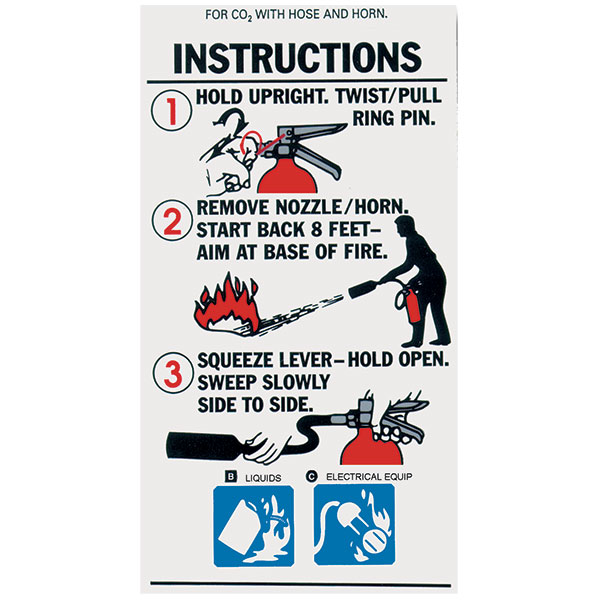 FOR $CO_2$ WITH HOSE AND HORN.

INSTRUCTIONS

1 HOLD UPRIGHT. TWIST/PULL RING PIN.

2 REMOVE NOZZLE/HORN. START BACK 8 FEET– AIM AT BASE OF FIRE.

3 SQUEEZE LEVER–HOLD OPEN. SWEEP SLOWLY SIDE TO SIDE.

B LIQUIDS

C ELECTRICAL EQUIP