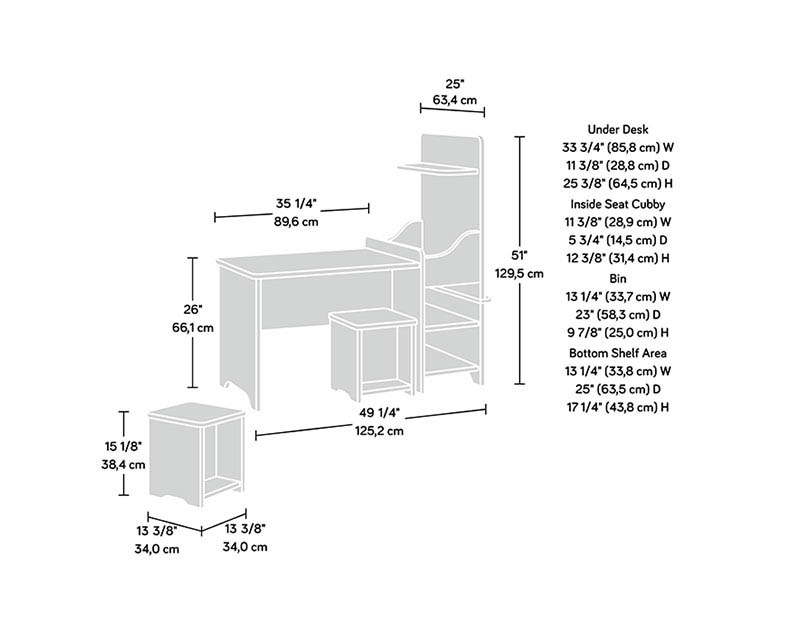 25"
63,4 cm

35 1/4"
89,6 cm

26"
66,1 cm

51"
129,5 cm

49 1/4"
125,2 cm

15 1/8"
38,4 cm

13 3/8"
34,0 cm

13 3/8"
34,0 cm

Under Desk
33 3/4" (85,8 cm) W
11 3/8" (28,8 cm) D
25 3/8" (64,5 cm) H

Inside Seat Cubby
11 3/8" (28,9 cm) W
5 3/4" (14,5 cm) D
12 3/8" (31,4 cm) H

Bin
13 1/4" (33,7 cm) W
23" (58,3 cm) D
9 7/8" (25,0 cm) H

Bottom Shelf Area
13 1/4" (33,8 cm) W
25" (63,5 cm) D
17 1/4" (43,8 cm) H